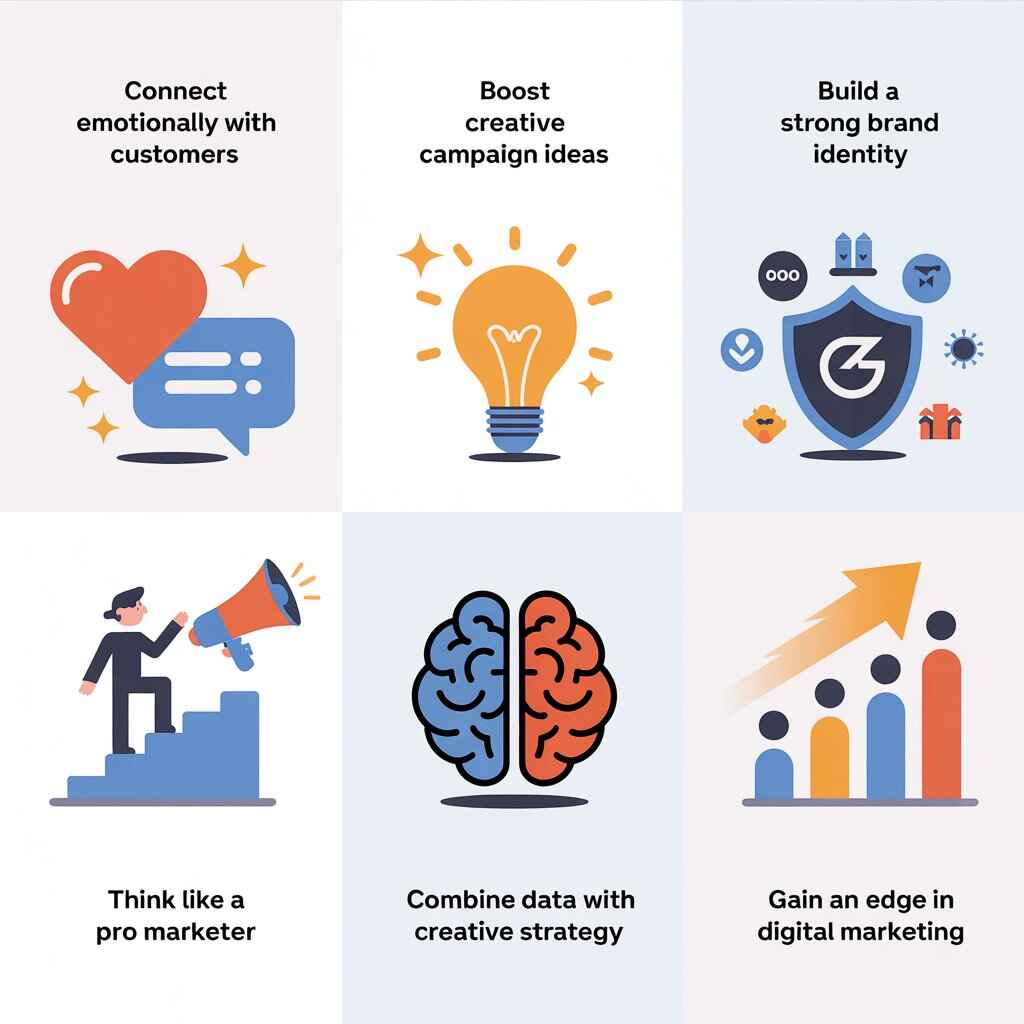 Connect emotionally with customers

Boost creative campaign ideas

Build a strong brand identity

Think like a pro marketer

Combine data with creative strategy

Gain an edge in digital marketing